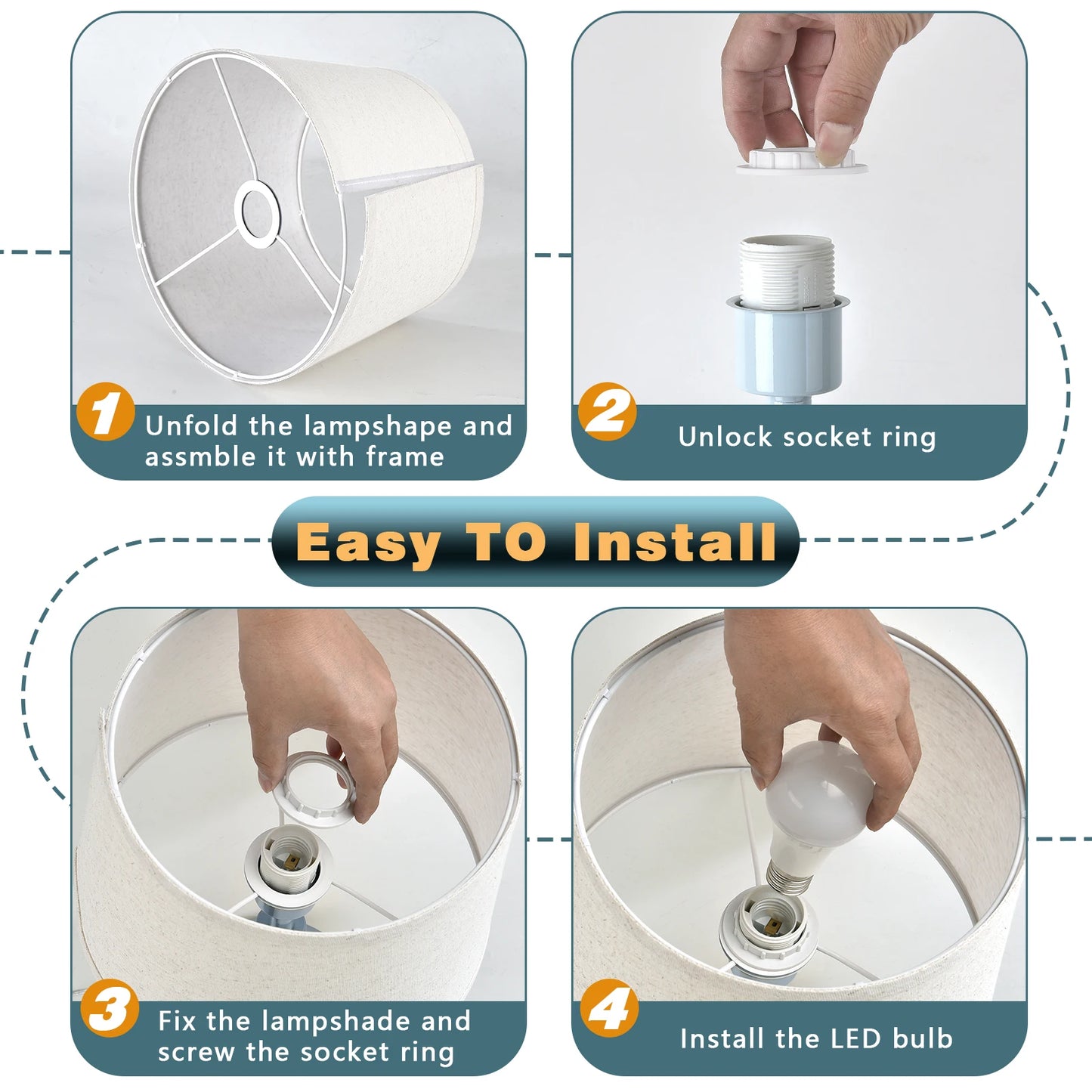 1 Unfold the lampshape and assmble it with frame

2 Unlock socket ring

Easy TO Install

3 Fix the lampshade and screw the socket ring

4 Install the LED bulb