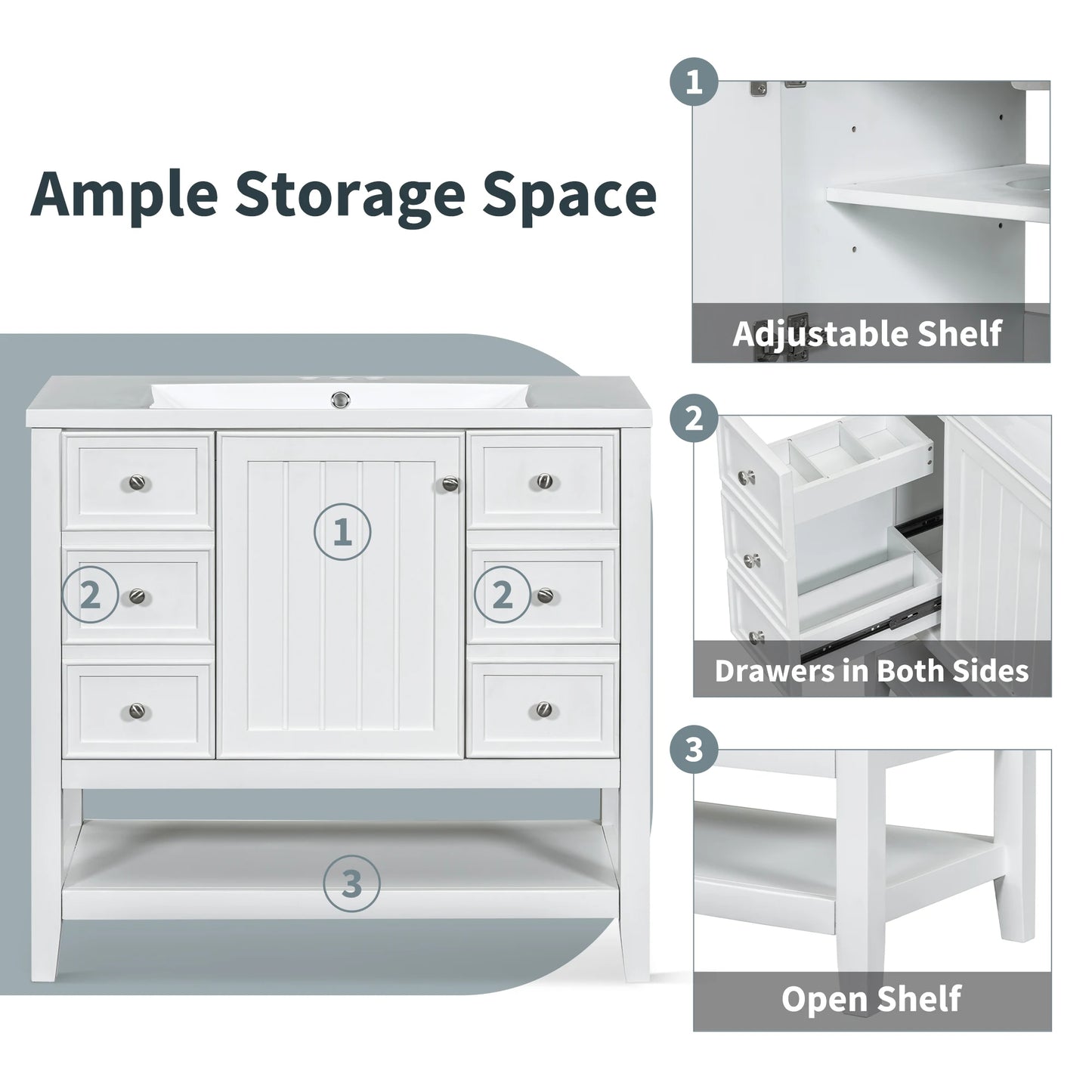 Ample Storage Space

1

2

2

3

1

Adjustable Shelf

2

Drawers in Both Sides

3

Open Shelf