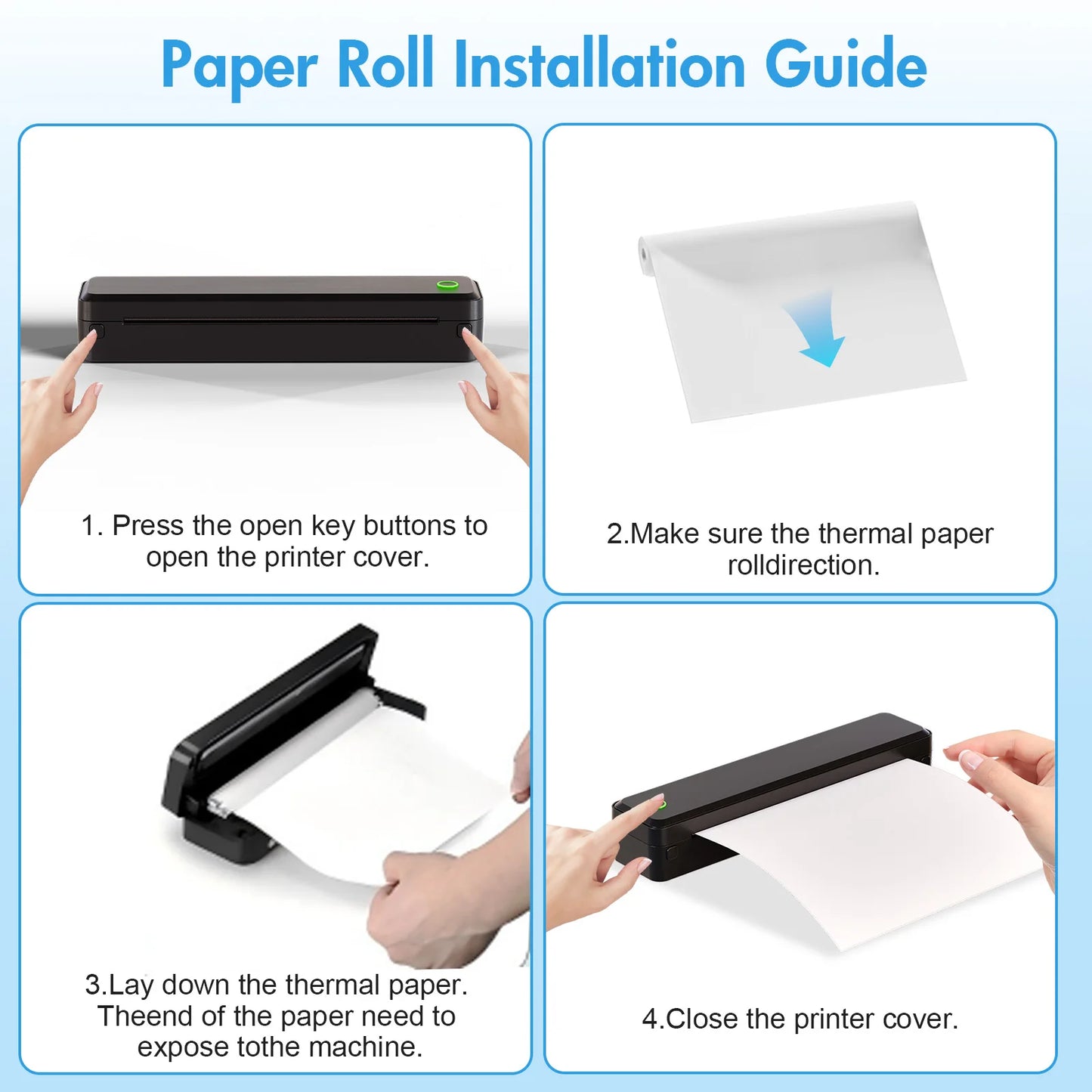 Paper Roll Installation Guide

1. Press the open key buttons to open the printer cover.

2.Make sure the thermal paper rolldirection.

3.Lay down the thermal paper. Theend of the paper need to expose tothe machine.

4.Close the printer cover.