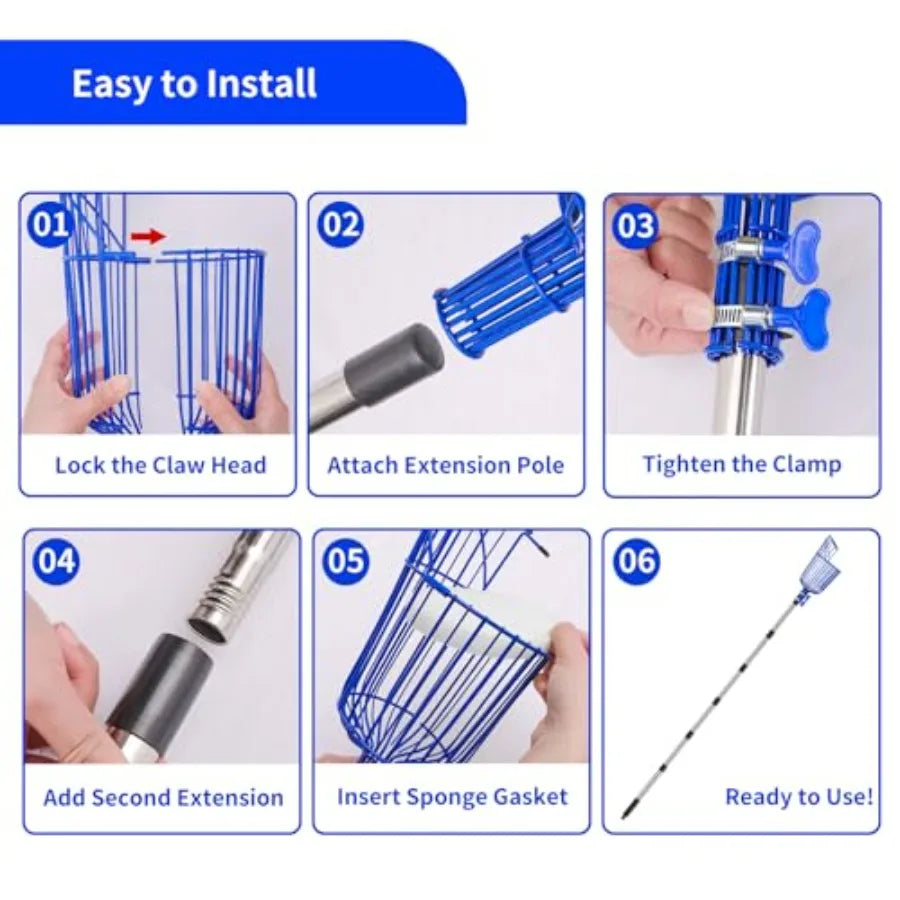 Easy to Install

01
Lock the Claw Head

02
Attach Extension Pole

03
Tighten the Clamp

04
Add Second Extension

05
Insert Sponge Gasket

06
Ready to Use!